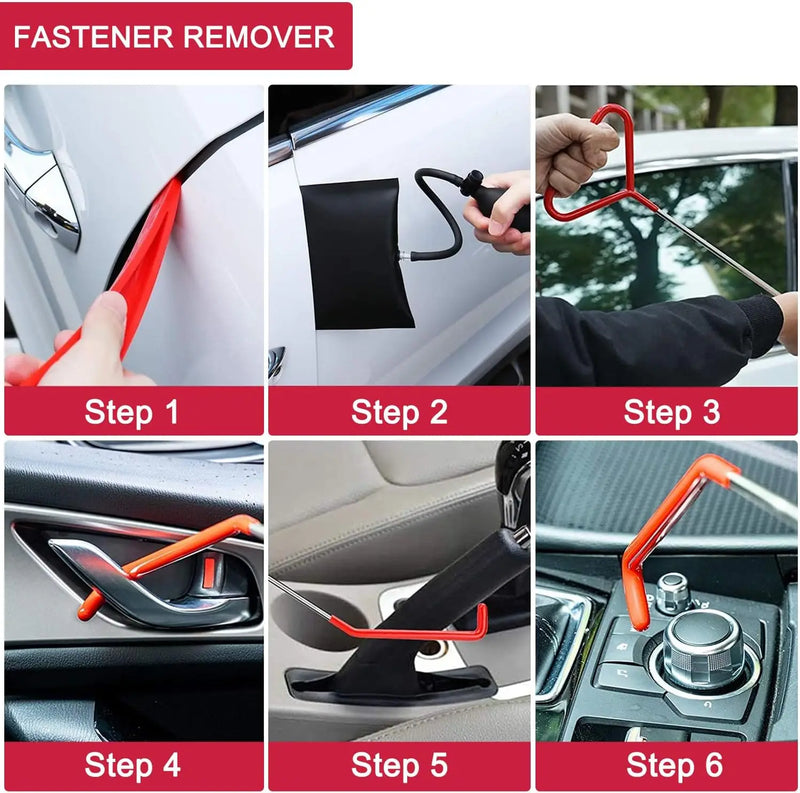 FASTENER REMOVER

Step 1

Step 2

Step 3

Step 4

Step 5

Step 6